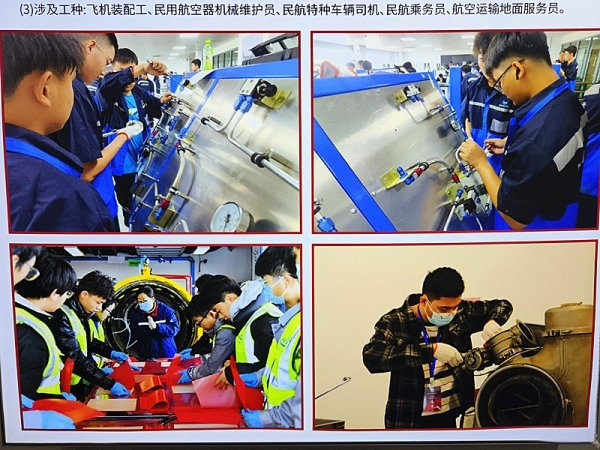 (3)涉及工种：飞机装配工、民用航空器机械维护员、民航特种车辆司机、民航乘务员、航空运输地面服务员。